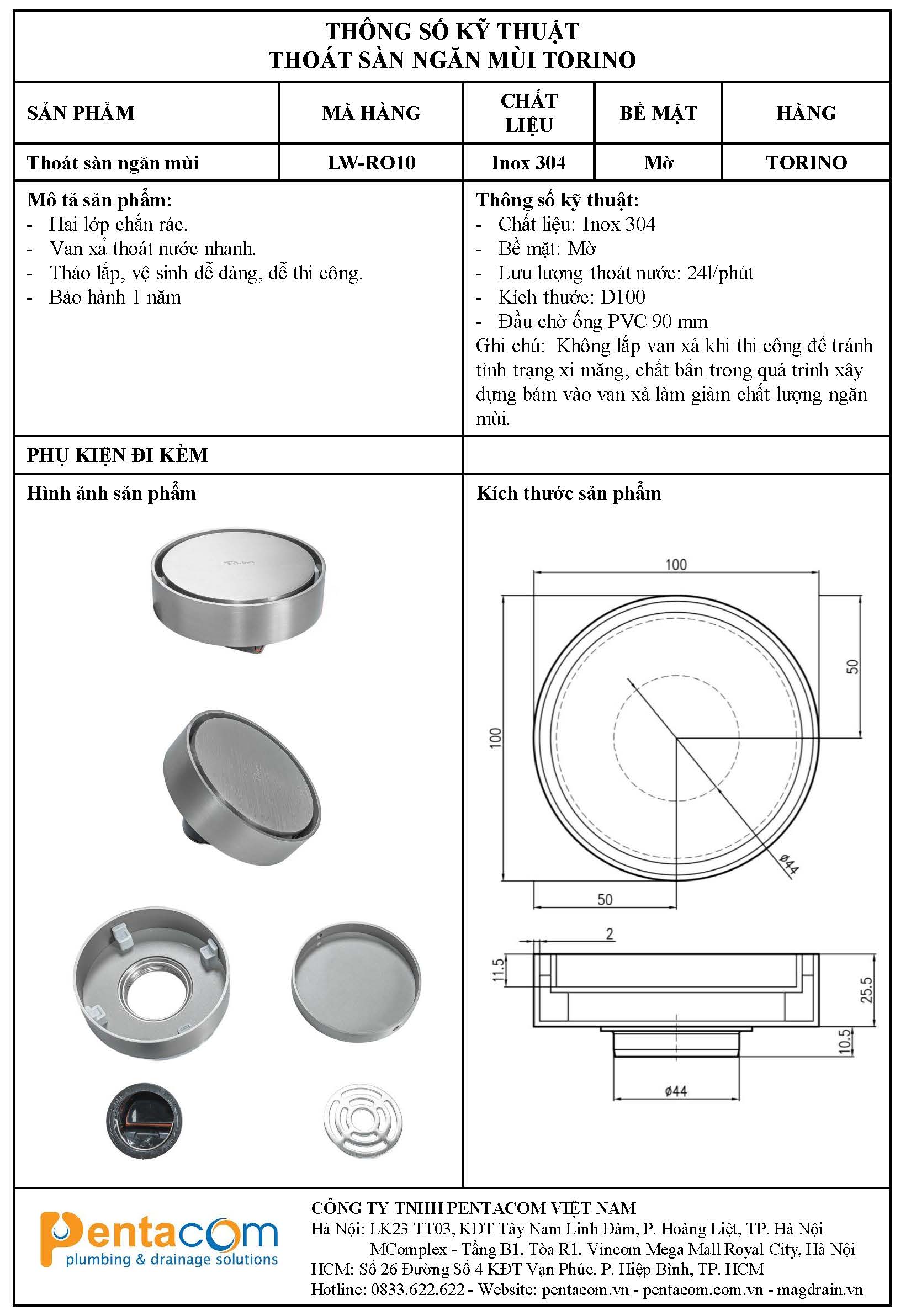 THÔNG SỐ KỸ THUẬT
THOÁT SÀN NGĂN MÙI TORINO

| SẢN PHẨM | MÃ HÀNG | CHẤT LIỆU | BỀ MẶT | HÃNG |
|---|---|---|---|---|
| Thoát sàn ngăn mùi | LW-RO10 | Inox 304 | Mờ | TORINO |

Mô tả sản phẩm:
- Hai lớp chắn rác.
- Van xả thoát nước nhanh.
- Tháo lắp, vệ sinh dễ dàng, dễ thi công.
- Bảo hành 1 năm

Thông số kỹ thuật:
- Chất liệu: Inox 304
- Bề mặt: Mờ
- Lưu lượng thoát nước: 24l/phút
- Kích thước: D100
- Đầu chờ ống PVC 90 mm
Ghi chú: Không lắp van xả khi thi công để tránh tình trạng xi măng, chất bẩn trong quá trình xây dựng bám vào van xả làm giảm chất lượng ngăn mùi.

PHỤ KIỆN ĐI KÈM

Hình ảnh sản phẩm

Torino

Kích thước sản phẩm

100
50
100
ø44
50
2
11.5
25.5
10.5
ø44

pentacom
plumbing & drainage solutions

CÔNG TY TNHH PENTACOM VIỆT NAM
Hà Nội: LK23 TT03, KĐT Tây Nam Linh Đàm, P. Hoàng Liệt, TP. Hà Nội
MComplex - Tầng B1, Tòa R1, Vincom Mega Mall Royal City, Hà Nội
HCM: Số 26 Đường Số 4 KĐT Vạn Phúc, P. Hiệp Bình, TP. HCM
Hotline: 0833.622.622 - Website: pentacom.vn - pentacom.com.vn - magdrain.vn