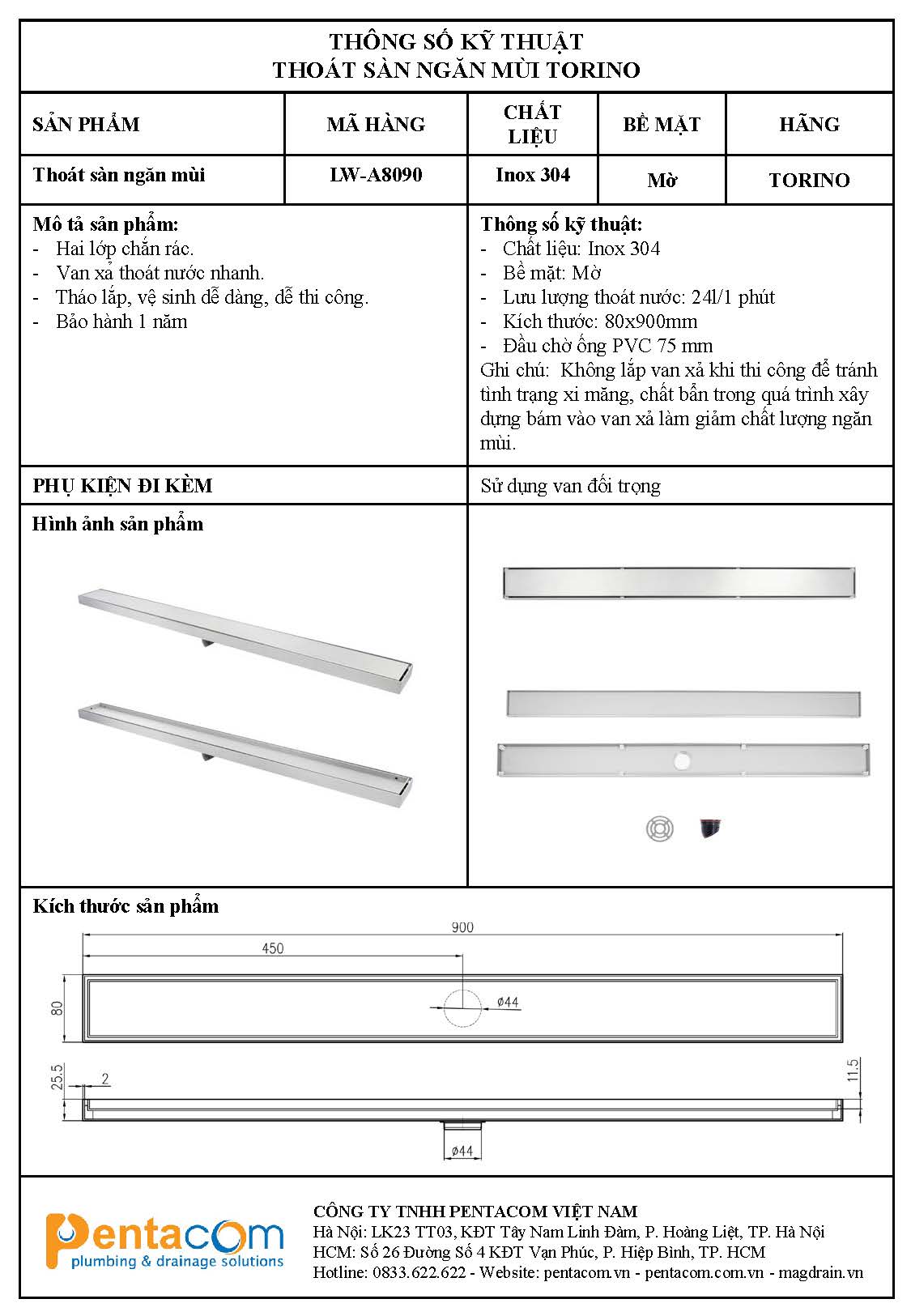 THÔNG SỐ KỸ THUẬT
THOÁT SÀN NGĂN MÙI TORINO

| SẢN PHẨM | MÃ HÀNG | CHẤT LIỆU | BỀ MẶT | HÃNG |
|---|---|---|---|---|
| Thoát sàn ngăn mùi | LW-A8090 | Inox 304 | Mờ | TORINO |

Mô tả sản phẩm:
- Hai lớp chắn rác.
- Van xả thoát nước nhanh.
- Tháo lắp, vệ sinh dễ dàng, dễ thi công.
- Bảo hành 1 năm

Thông số kỹ thuật:
- Chất liệu: Inox 304
- Bề mặt: Mờ
- Lưu lượng thoát nước: 24l/1 phút
- Kích thước: 80x900mm
- Đầu chờ ống PVC 75 mm
Ghi chú: Không lắp van xả khi thi công để tránh tình trạng xi măng, chất bẩn trong quá trình xây dựng bám vào van xả làm giảm chất lượng ngăn mùi.

PHỤ KIỆN ĐI KÈM
Sử dụng van đối trọng

Hình ảnh sản phẩm

Kích thước sản phẩm
900
450
80
ø44
25.5
2
11.5
ø44

Pentacom
plumbing & drainage solutions

CÔNG TY TNHH PENTACOM VIỆT NAM
Hà Nội: LK23 TT03, KĐT Tây Nam Linh Đàm, P. Hoàng Liệt, TP. Hà Nội
HCM: Số 26 Đường Số 4 KĐT Vạn Phúc, P. Hiệp Bình, TP. HCM
Hotline: 0833.622.622 - Website: pentacom.vn - pentacom.com.vn - magdrain.vn