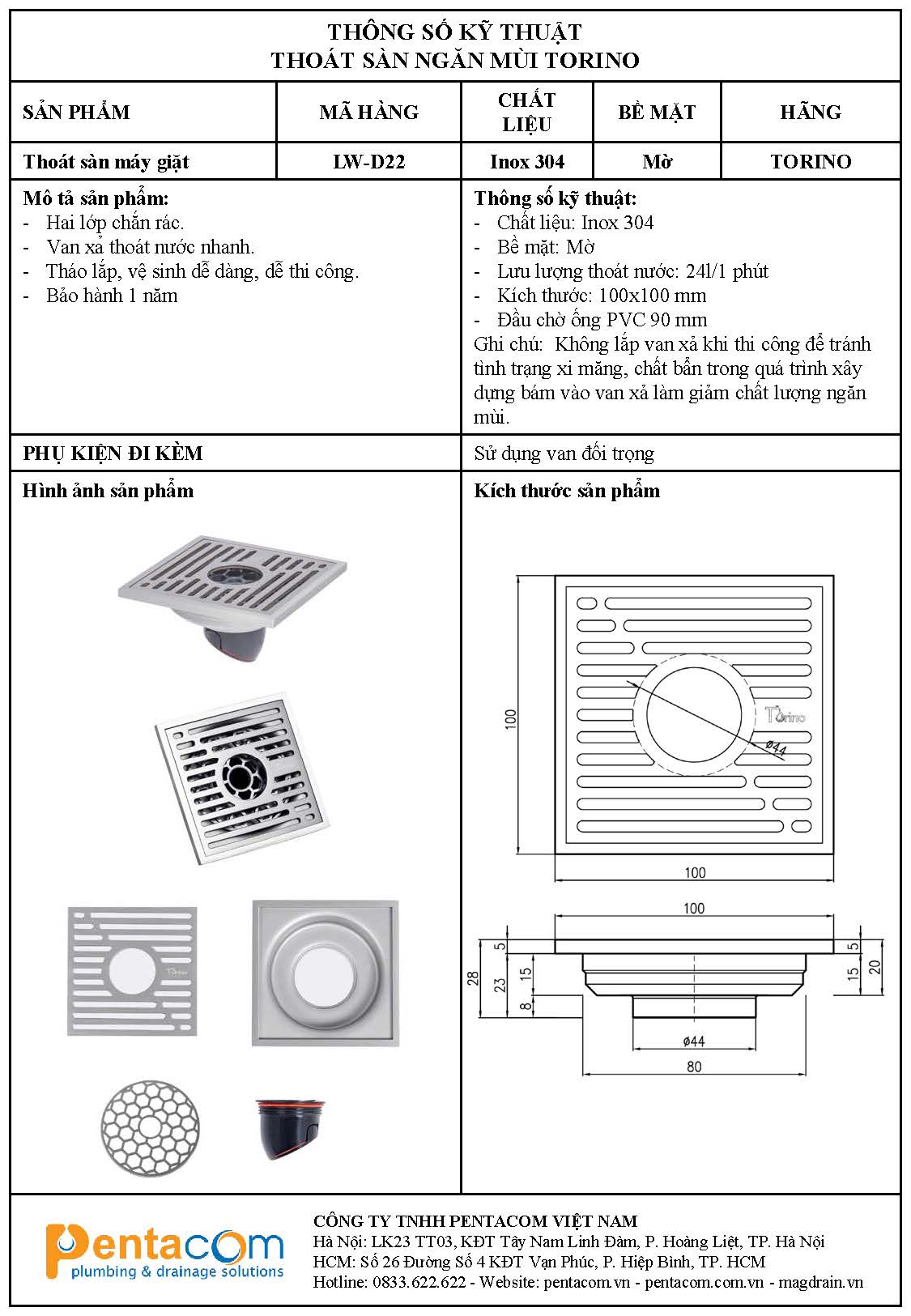 THÔNG SỐ KỸ THUẬT
THOÁT SÀN NGĂN MÙI TORINO

| SẢN PHẨM | MÃ HÀNG | CHẤT LIỆU | BỀ MẶT | HÃNG |
|---|---|---|---|---|
| Thoát sàn máy giặt | LW-D22 | Inox 304 | Mờ | TORINO |

Mô tả sản phẩm:
- Hai lớp chắn rác.
- Van xả thoát nước nhanh.
- Tháo lắp, vệ sinh dễ dàng, dễ thi công.
- Bảo hành 1 năm

Thông số kỹ thuật:
- Chất liệu: Inox 304
- Bề mặt: Mờ
- Lưu lượng thoát nước: 24l/1 phút
- Kích thước: 100x100 mm
- Đầu chờ ống PVC 90 mm
Ghi chú: Không lắp van xả khi thi công để tránh tình trạng xi măng, chất bẩn trong quá trình xây dựng bám vào van xả làm giảm chất lượng ngăn mùi.

PHỤ KIỆN ĐI KÈM
Sử dụng van đối trọng

Hình ảnh sản phẩm

Kích thước sản phẩm

100
Torino
ø44
100
100
5
28
23
15
8
5
15
20
ø44
80

Pentacom
plumbing & drainage solutions

CÔNG TY TNHH PENTACOM VIỆT NAM
Hà Nội: LK23 TT03, KĐT Tây Nam Linh Đàm, P. Hoàng Liệt, TP. Hà Nội
HCM: Số 26 Đường Số 4 KĐT Vạn Phúc, P. Hiệp Bình, TP. HCM
Hotline: 0833.622.622 - Website: pentacom.vn - pentacom.com.vn - magdrain.vn